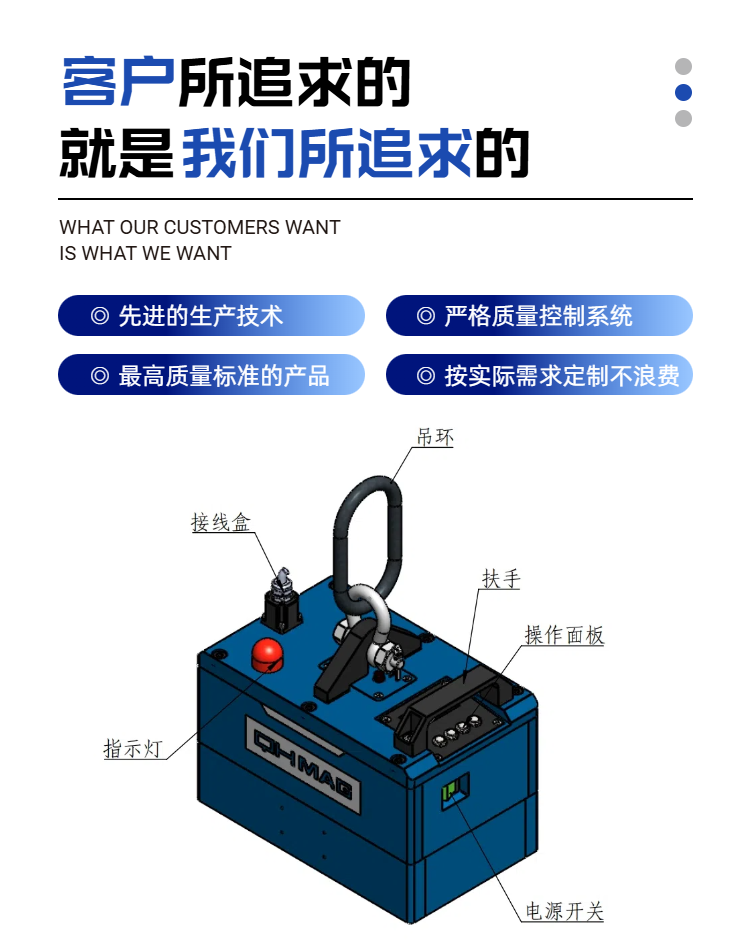 客户所追求的
就是我们所追求的

WHAT OUR CUSTOMERS WANT
IS WHAT WE WANT

◎ 先进的生产技术

◎ 严格质量控制系统

◎ 最高质量标准的产品

◎ 按实际需求定制不浪费

吊环

接线盒

扶手

操作面板

指示灯

QHMAG

电源开关